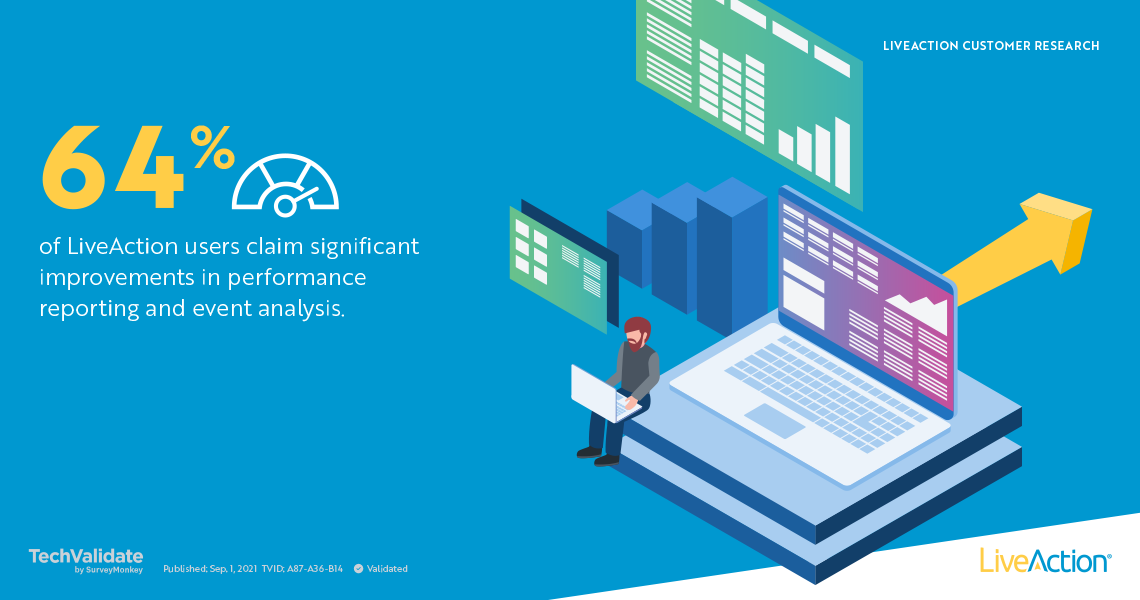 LIVEACTION CUSTOMER RESEARCH

64%

of LiveAction users claim significant improvements in performance reporting and event analysis.

TechValidate by SurveyMonkey

Published: Sep. 1, 2021 TVID: A87-A36-B14 Validated

LiveAction®